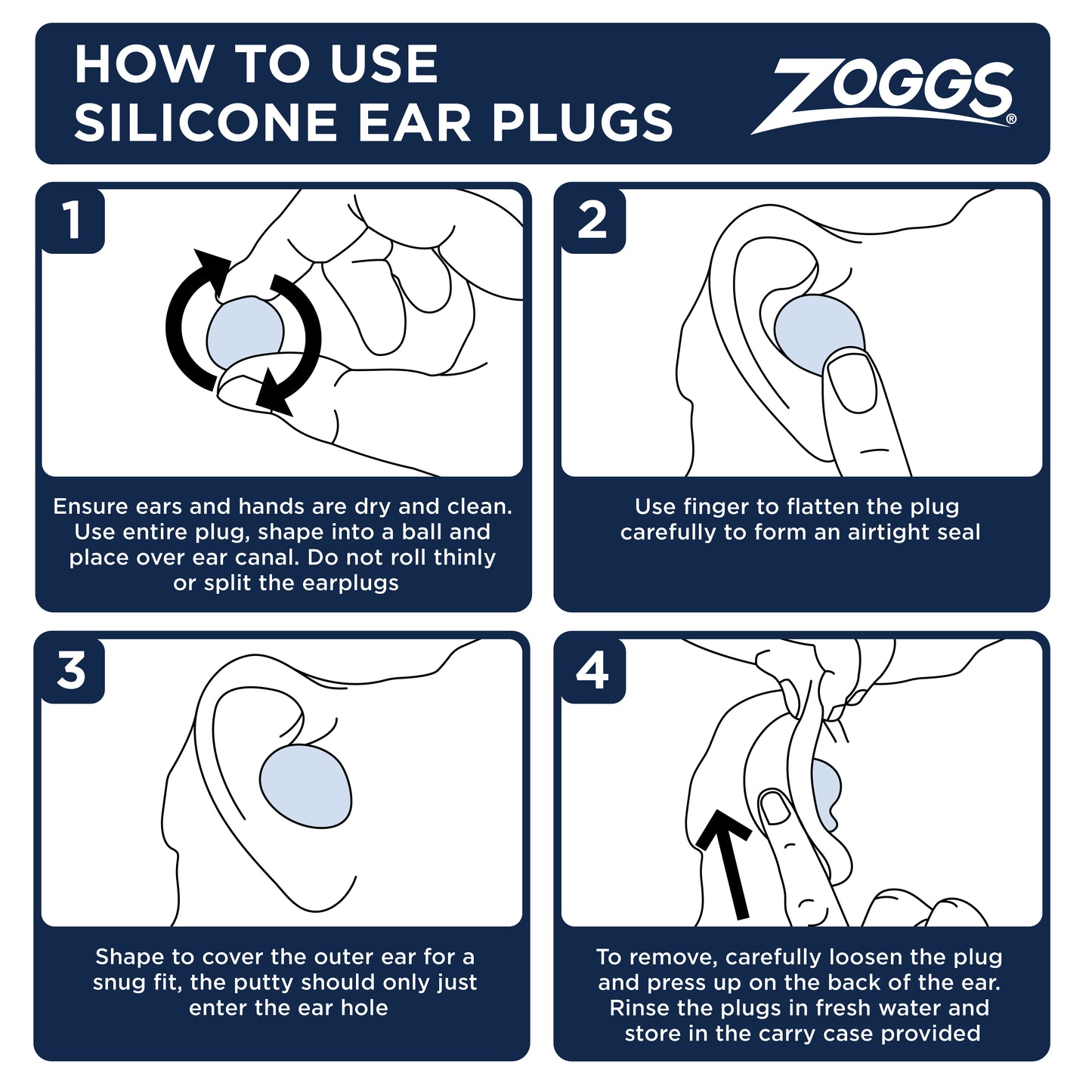 HOW TO USE
SILICONE EAR PLUGS

ZOGGS®

1

Ensure ears and hands are dry and clean. Use entire plug, shape into a ball and place over ear canal. Do not roll thinly or split the earplugs

2

Use finger to flatten the plug carefully to form an airtight seal

3

Shape to cover the outer ear for a snug fit, the putty should only just enter the ear hole

4

To remove, carefully loosen the plug and press up on the back of the ear. Rinse the plugs in fresh water and store in the carry case provided