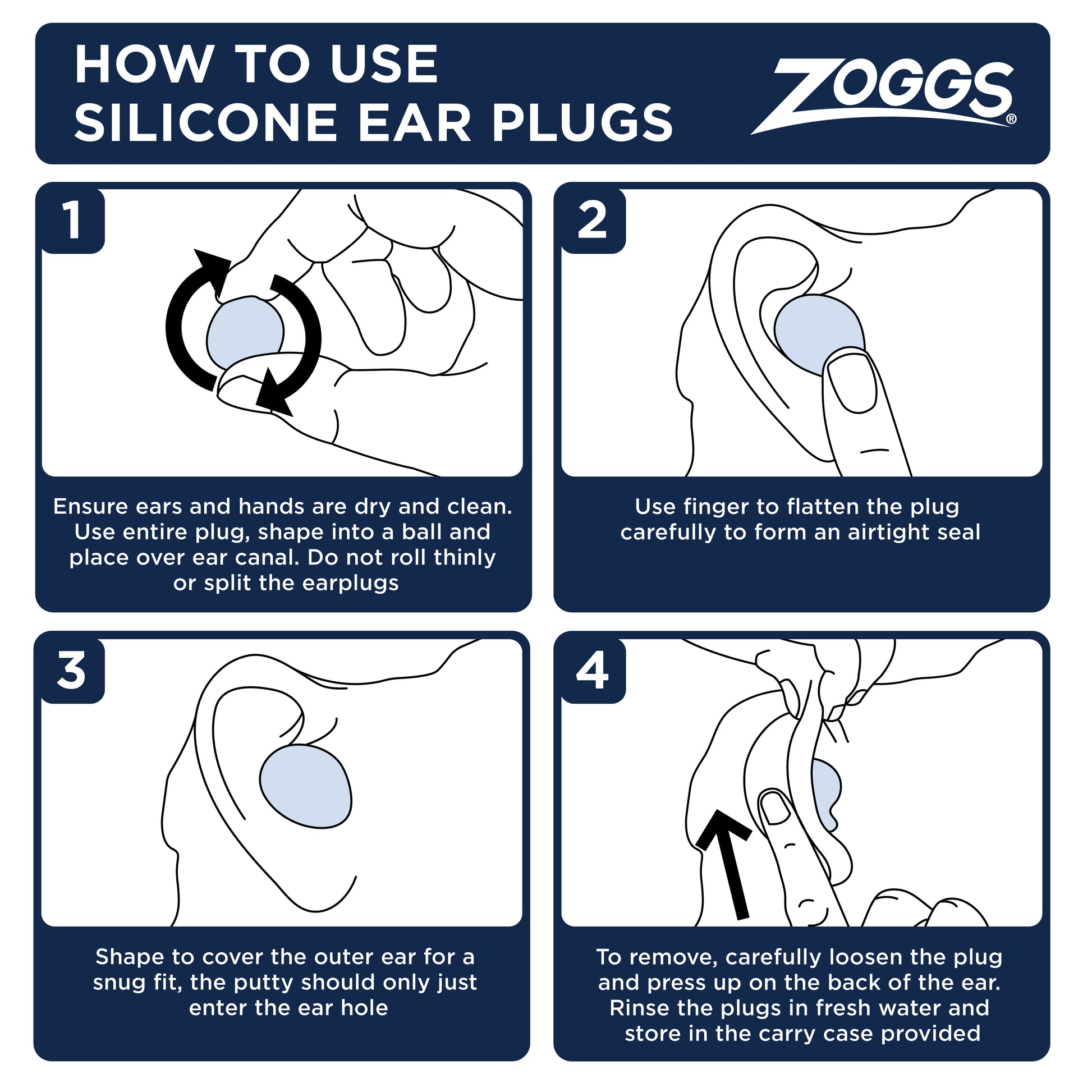 HOW TO USE
SILICONE EAR PLUGS

ZOGGS®

1

Ensure ears and hands are dry and clean. Use entire plug, shape into a ball and place over ear canal. Do not roll thinly or split the earplugs

2

Use finger to flatten the plug carefully to form an airtight seal

3

Shape to cover the outer ear for a snug fit, the putty should only just enter the ear hole

4

To remove, carefully loosen the plug and press up on the back of the ear. Rinse the plugs in fresh water and store in the carry case provided